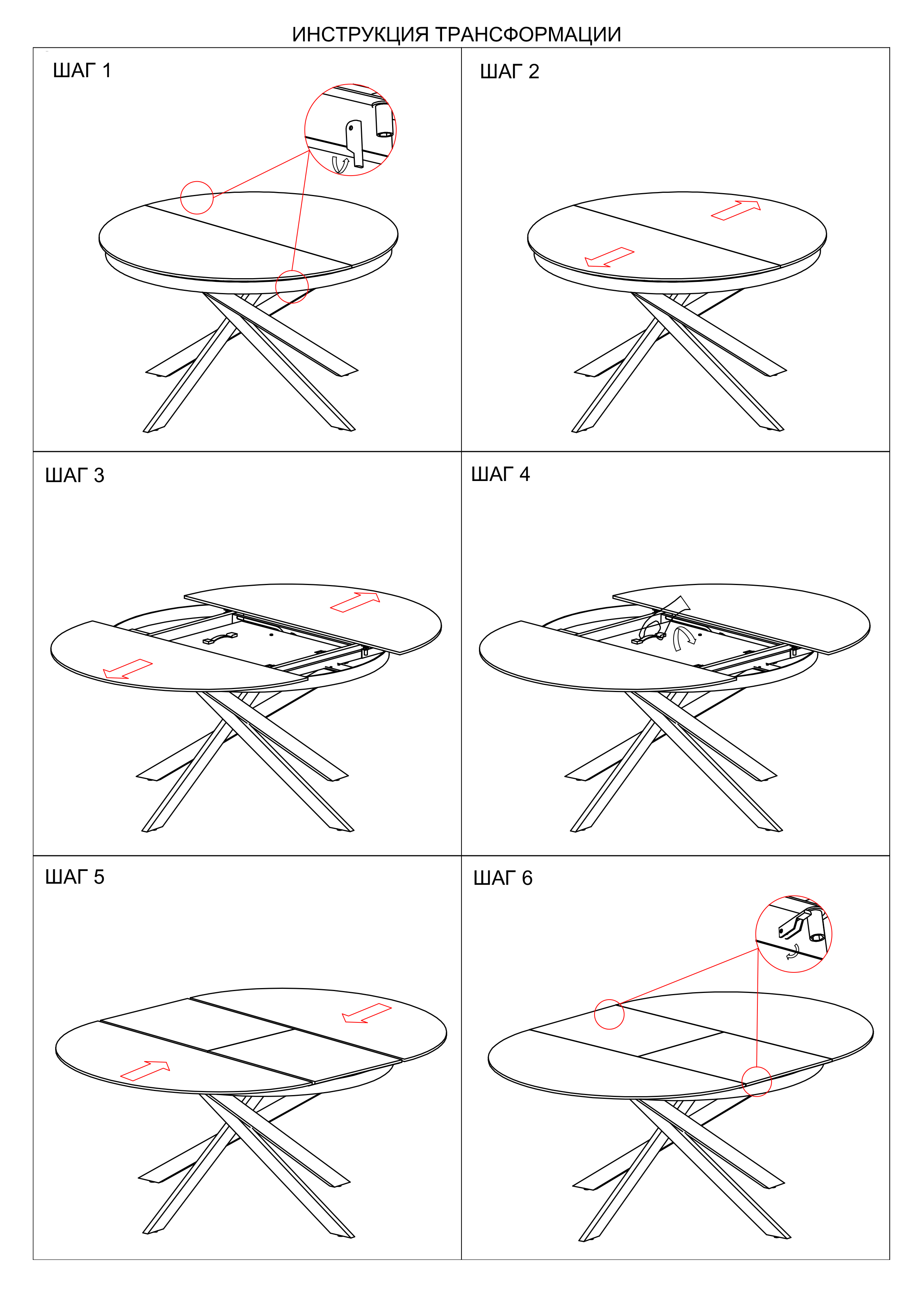 ИНСТРУКЦИЯ ТРАНСФОРМАЦИИ

ШАГ 1

ШАГ 2

ШАГ 3

ШАГ 4

ШАГ 5

ШАГ 6